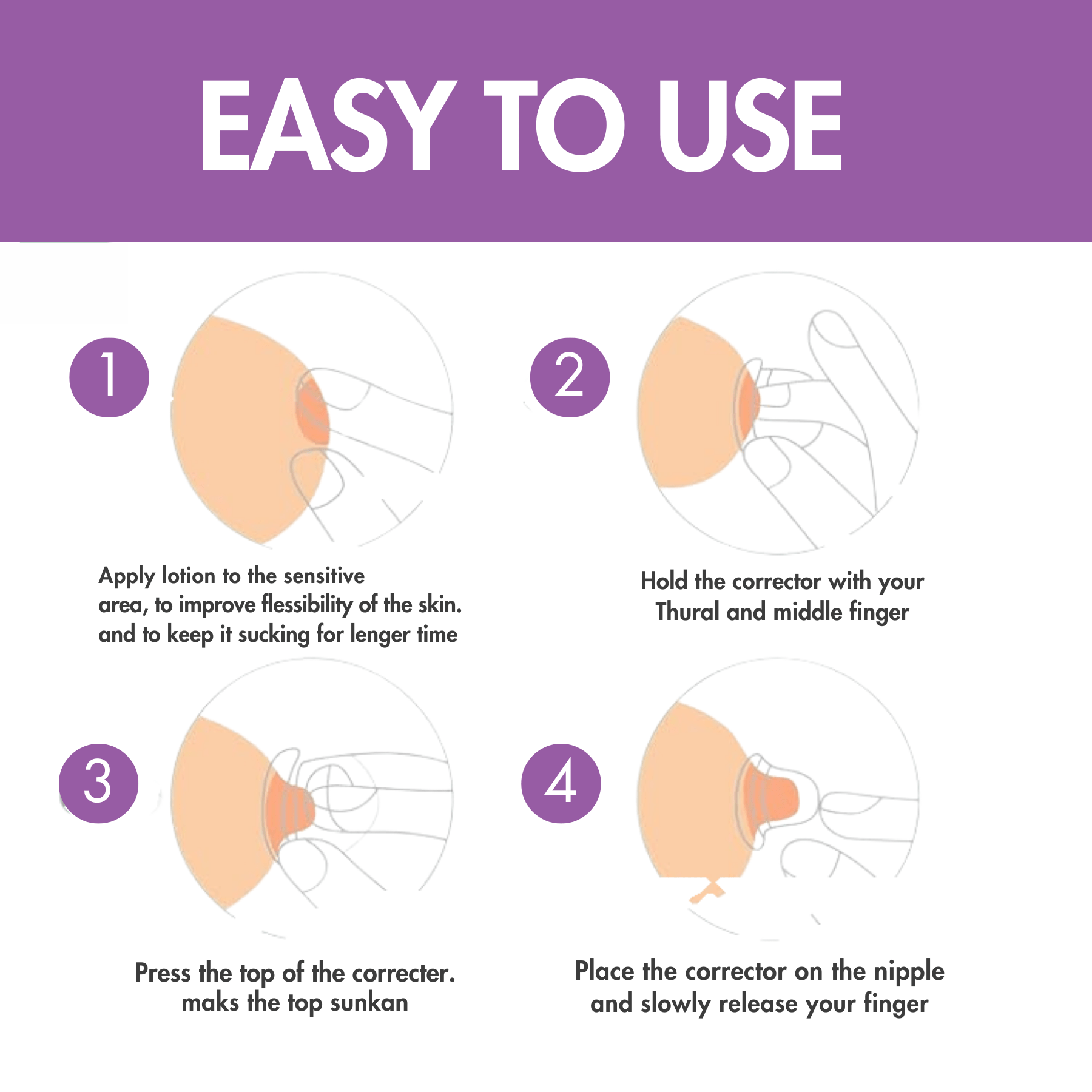 EASY TO USE

1

Apply lotion to the sensitive area, to improve flessibility of the skin. and to keep it sucking for lenger time

2

Hold the corrector with your Thural and middle finger

3

Press the top of the correcter. maks the top sunkan

4

Place the corrector on the nipple and slowly release your finger