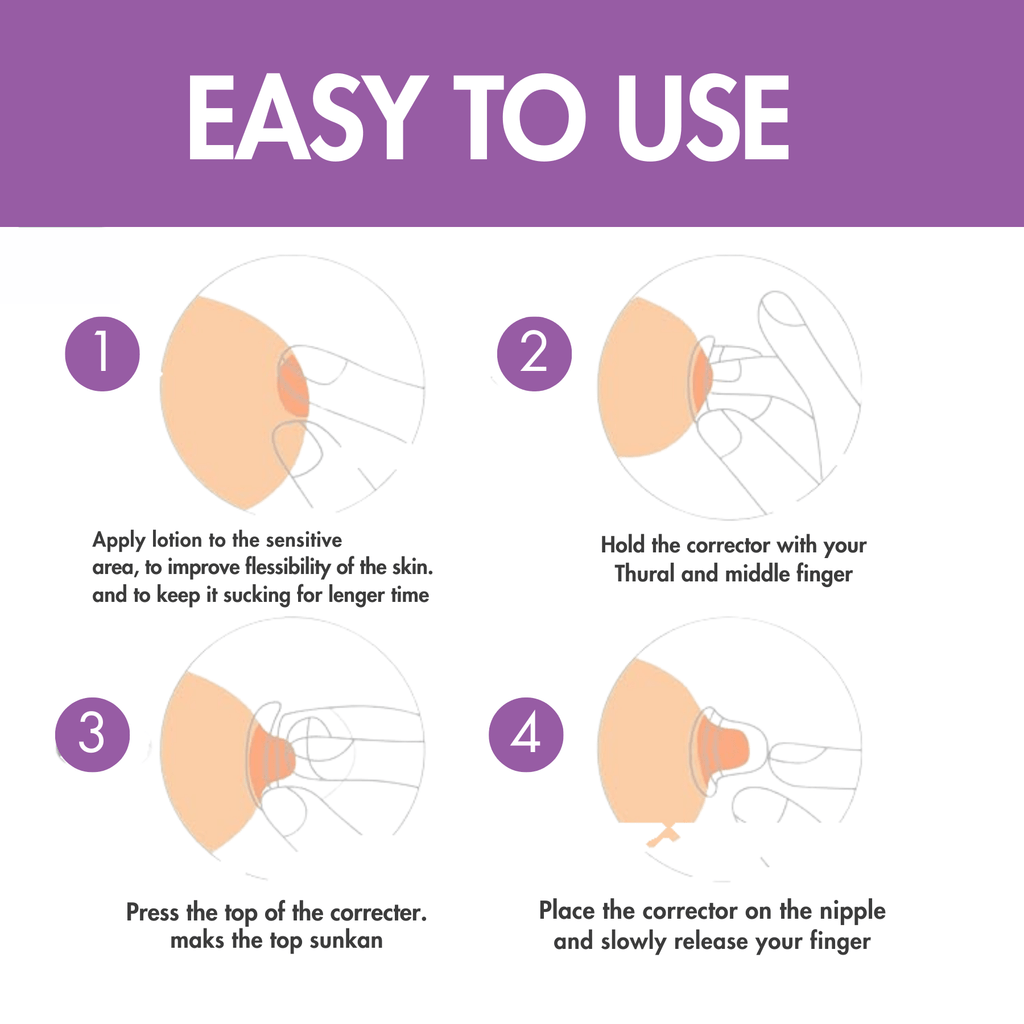 EASY TO USE

1

Apply lotion to the sensitive area, to improve flessibility of the skin. and to keep it sucking for lenger time

2

Hold the corrector with your Thural and middle finger

3

Press the top of the correcter. maks the top sunkan

4

Place the corrector on the nipple and slowly release your finger