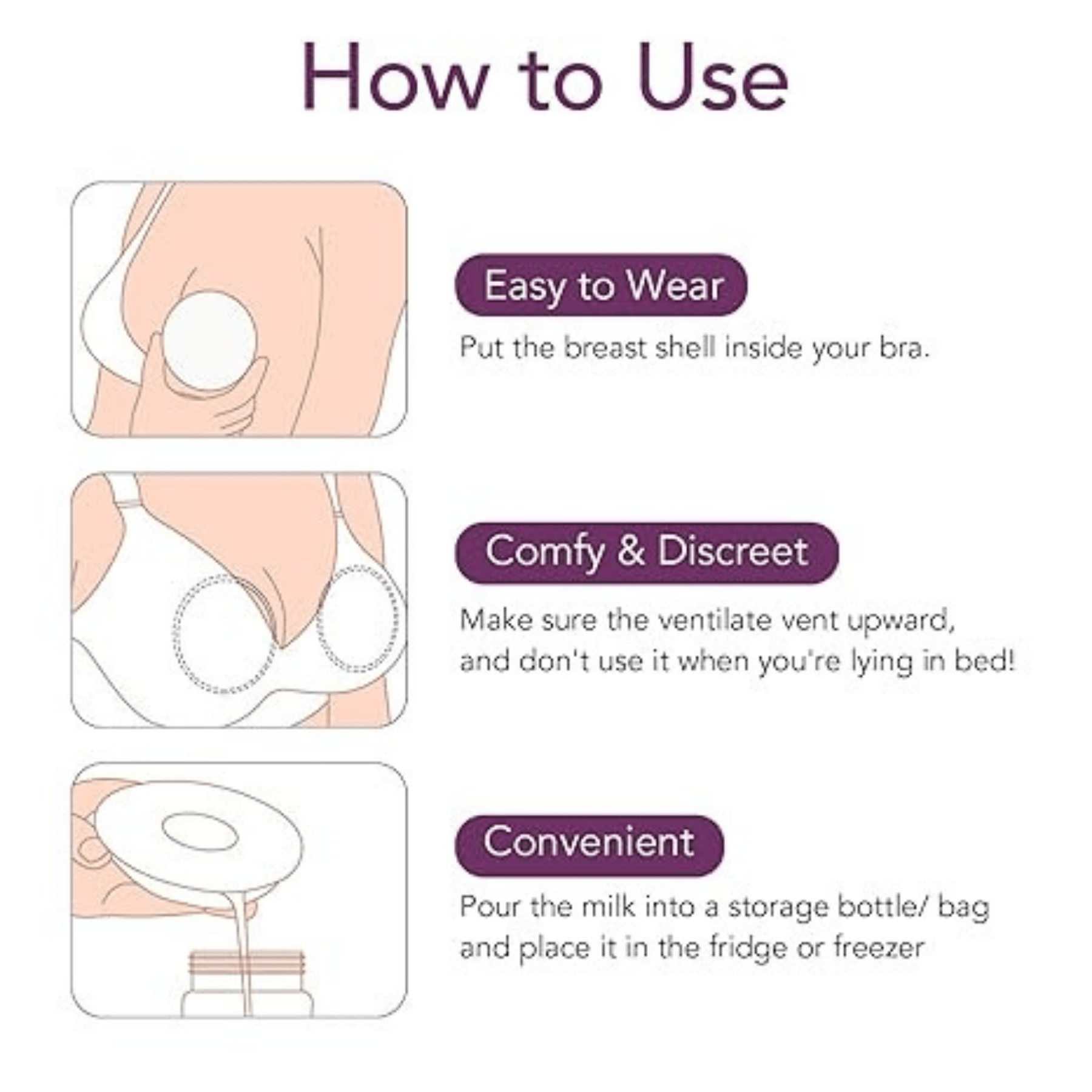 How to Use

Easy to Wear

Put the breast shell inside your bra.

Comfy & Discreet

Make sure the ventilate vent upward, and don't use it when you're lying in bed!

Convenient

Pour the milk into a storage bottle/ bag and place it in the fridge or freezer